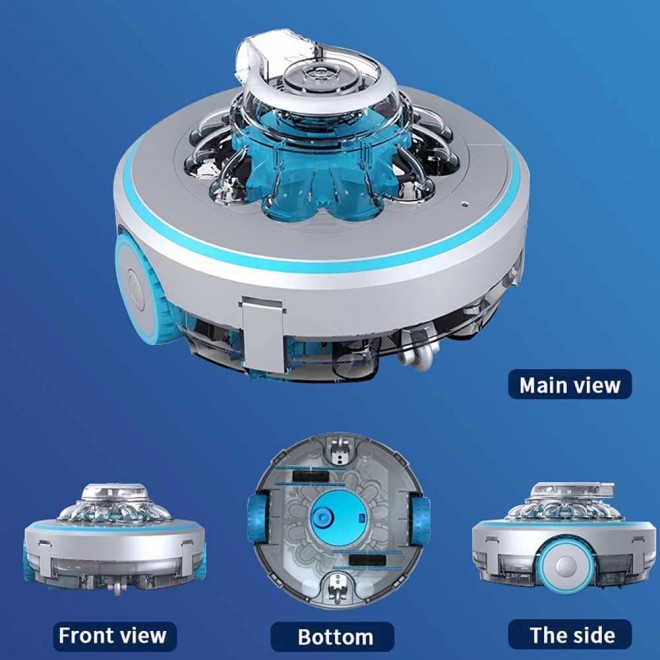 Main view

Front view

Bottom

The side