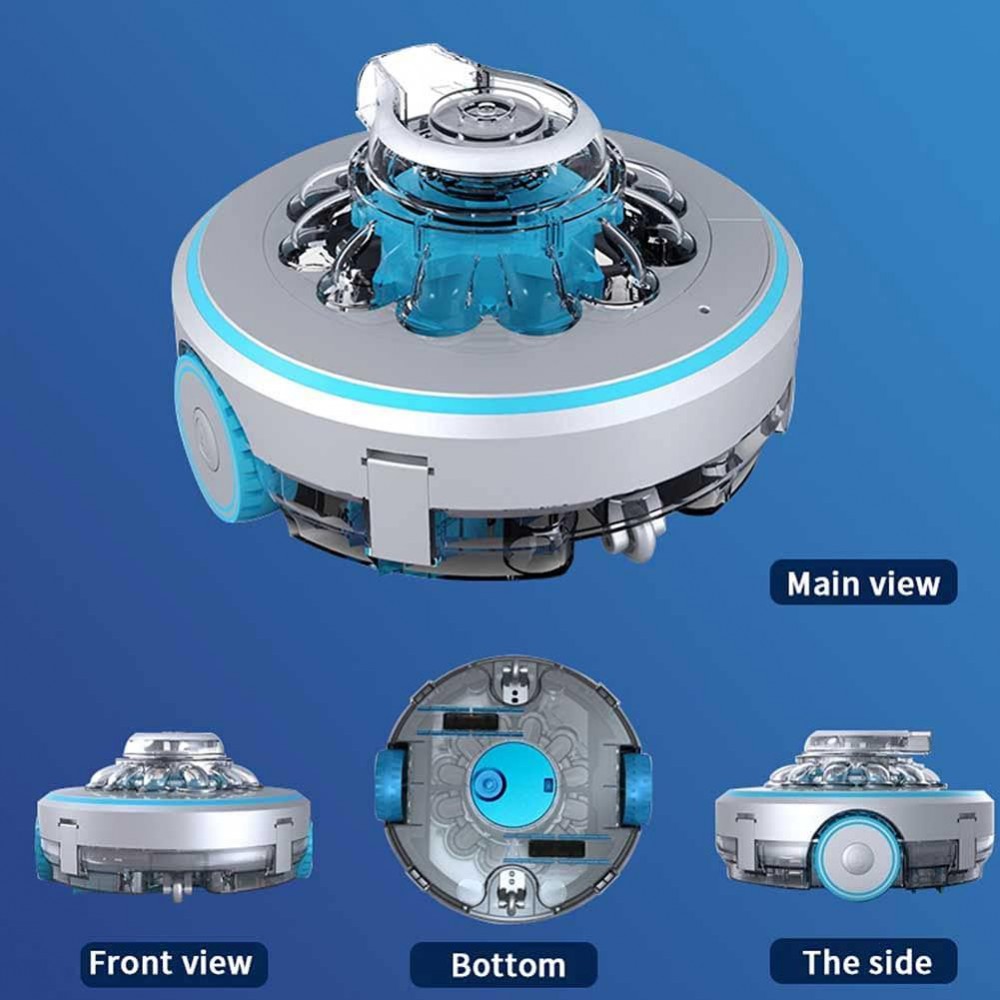 Main view

Front view

Bottom

The side