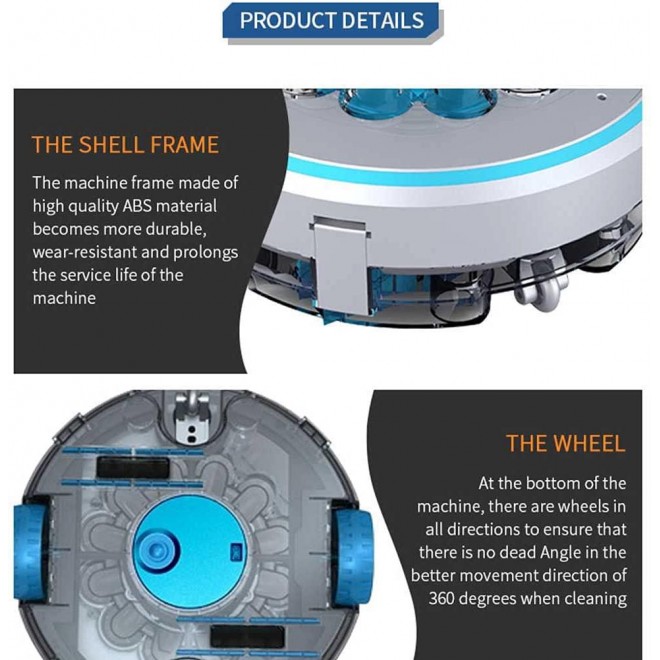 PRODUCT DETAILS

THE SHELL FRAME

The machine frame made of high quality ABS material becomes more durable, wear-resistant and prolongs the service life of the machine

THE WHEEL

At the bottom of the machine, there are wheels in all directions to ensure that there is no dead Angle in the better movement direction of 360 degrees when cleaning