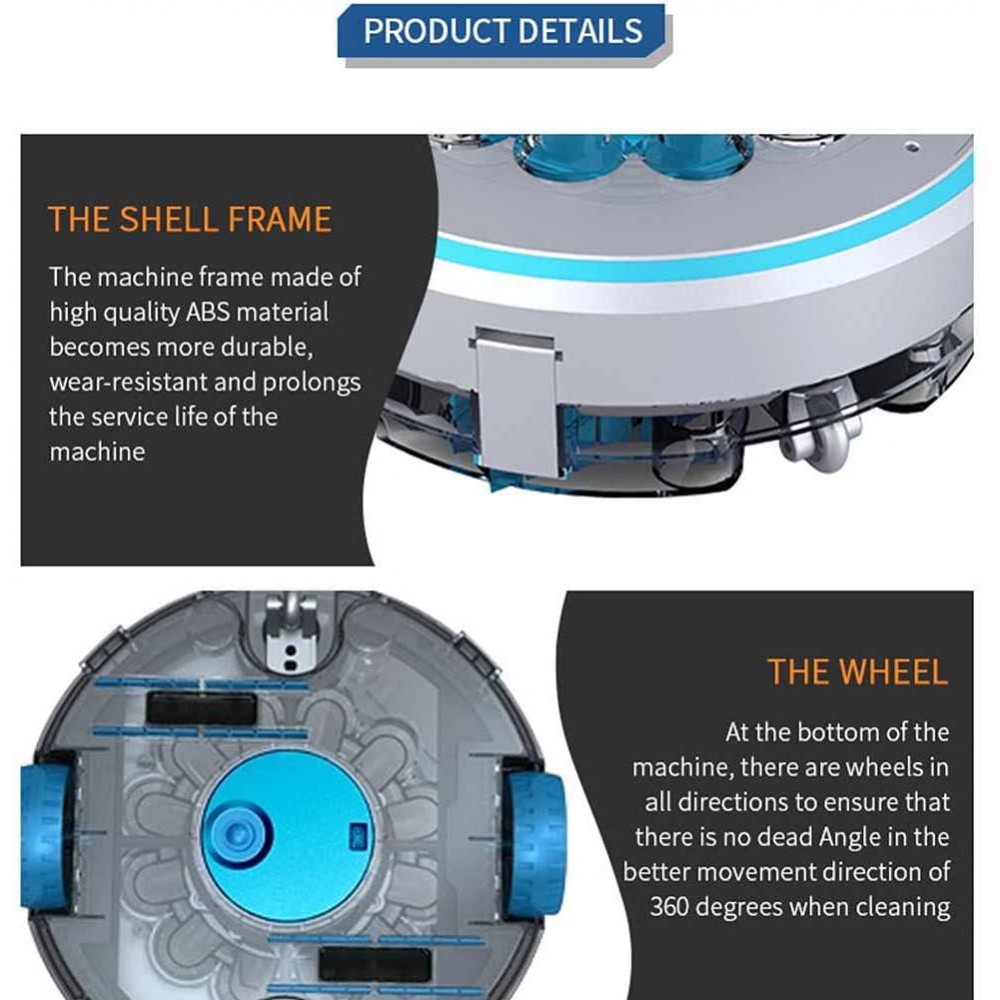 PRODUCT DETAILS

THE SHELL FRAME

The machine frame made of high quality ABS material becomes more durable, wear-resistant and prolongs the service life of the machine

THE WHEEL

At the bottom of the machine, there are wheels in all directions to ensure that there is no dead Angle in the better movement direction of 360 degrees when cleaning